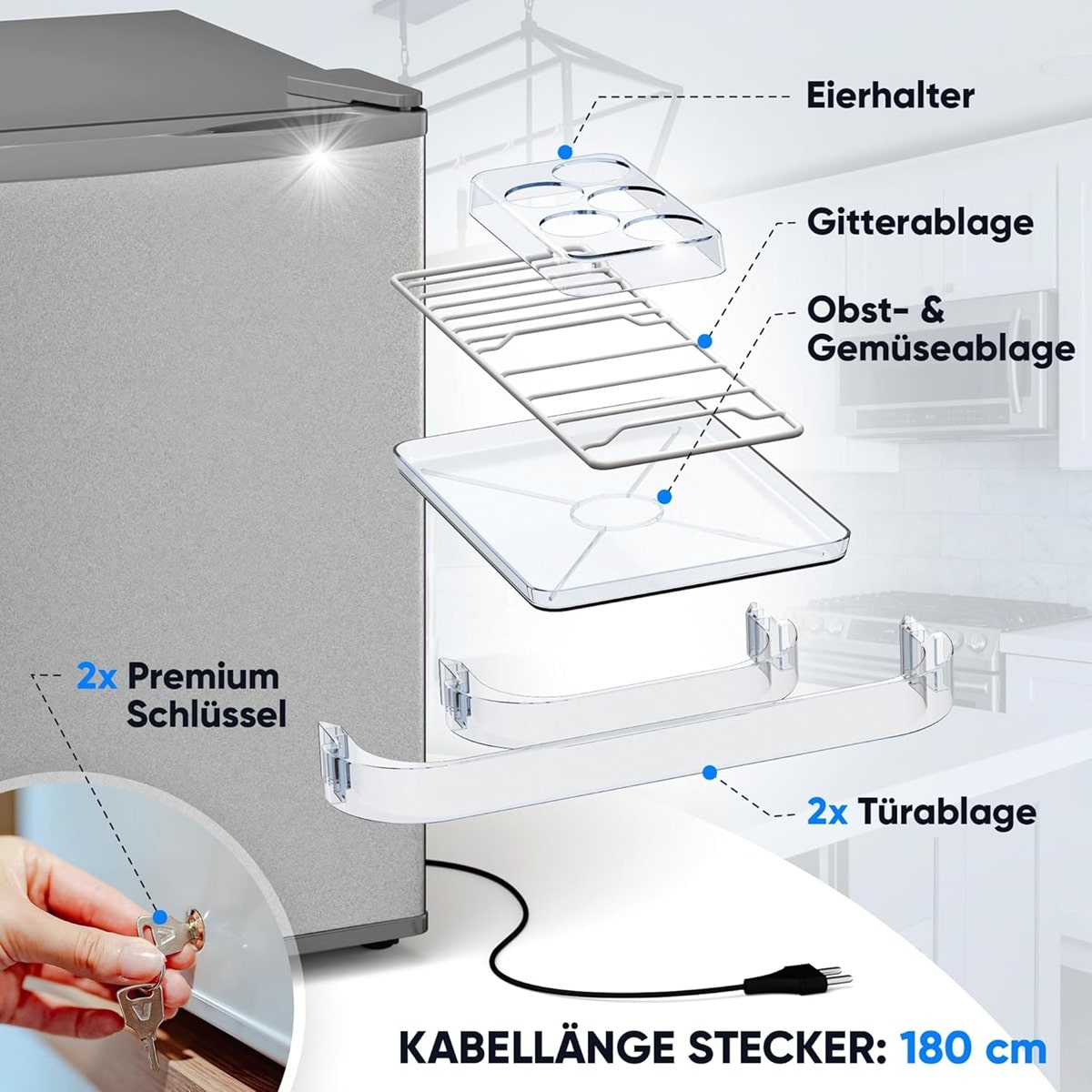 Eierhalter

Gitterablage

Obst- & Gemüseablage

2x Premium Schlüssel

2x Türablage

KABELLÄNGE STECKER: 180 cm