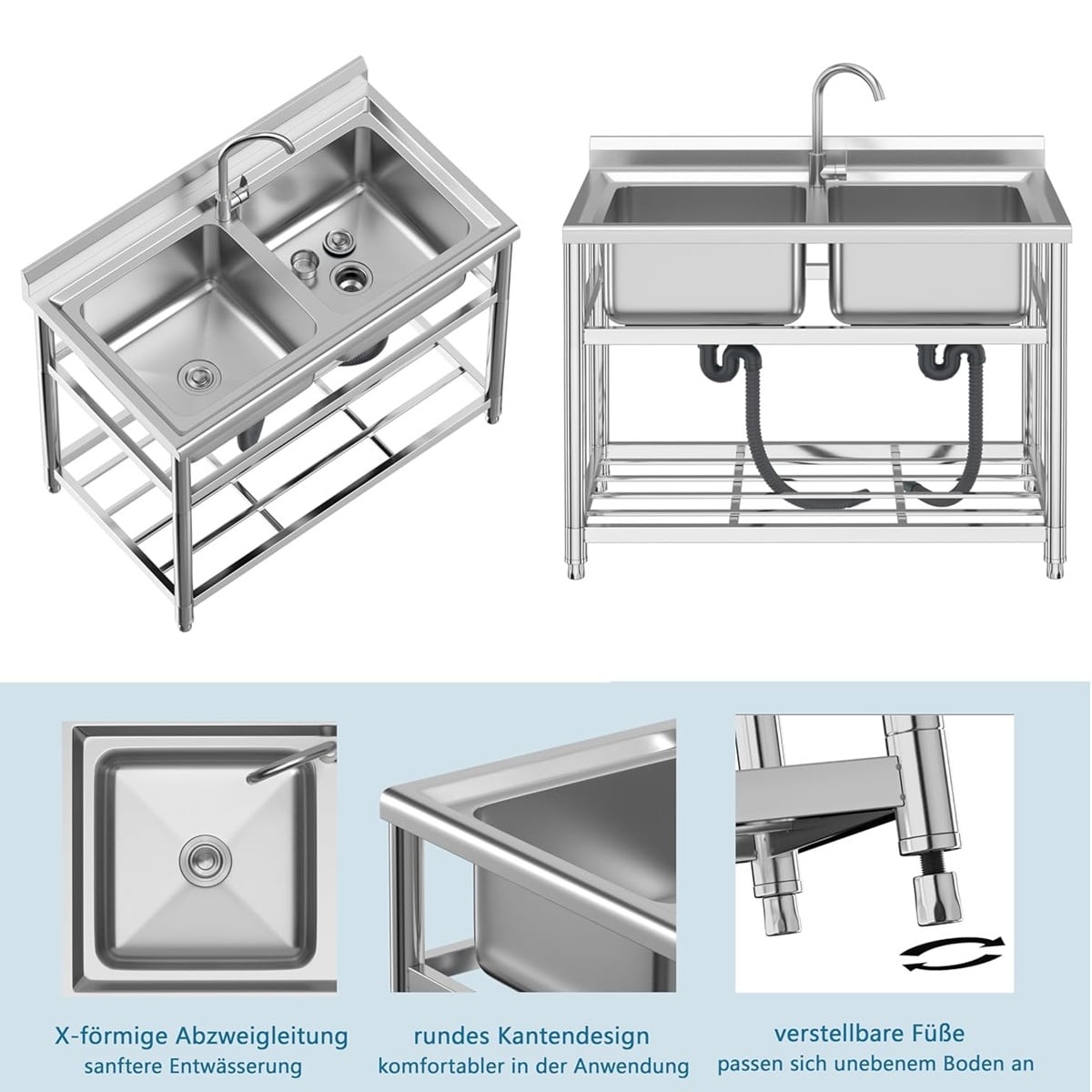 X-förmige Abzweigleitung
sanftere Entwässerung

rundes Kantendesign
komfortabler in der Anwendung

verstellbare Füße
passen sich unebenem Boden an