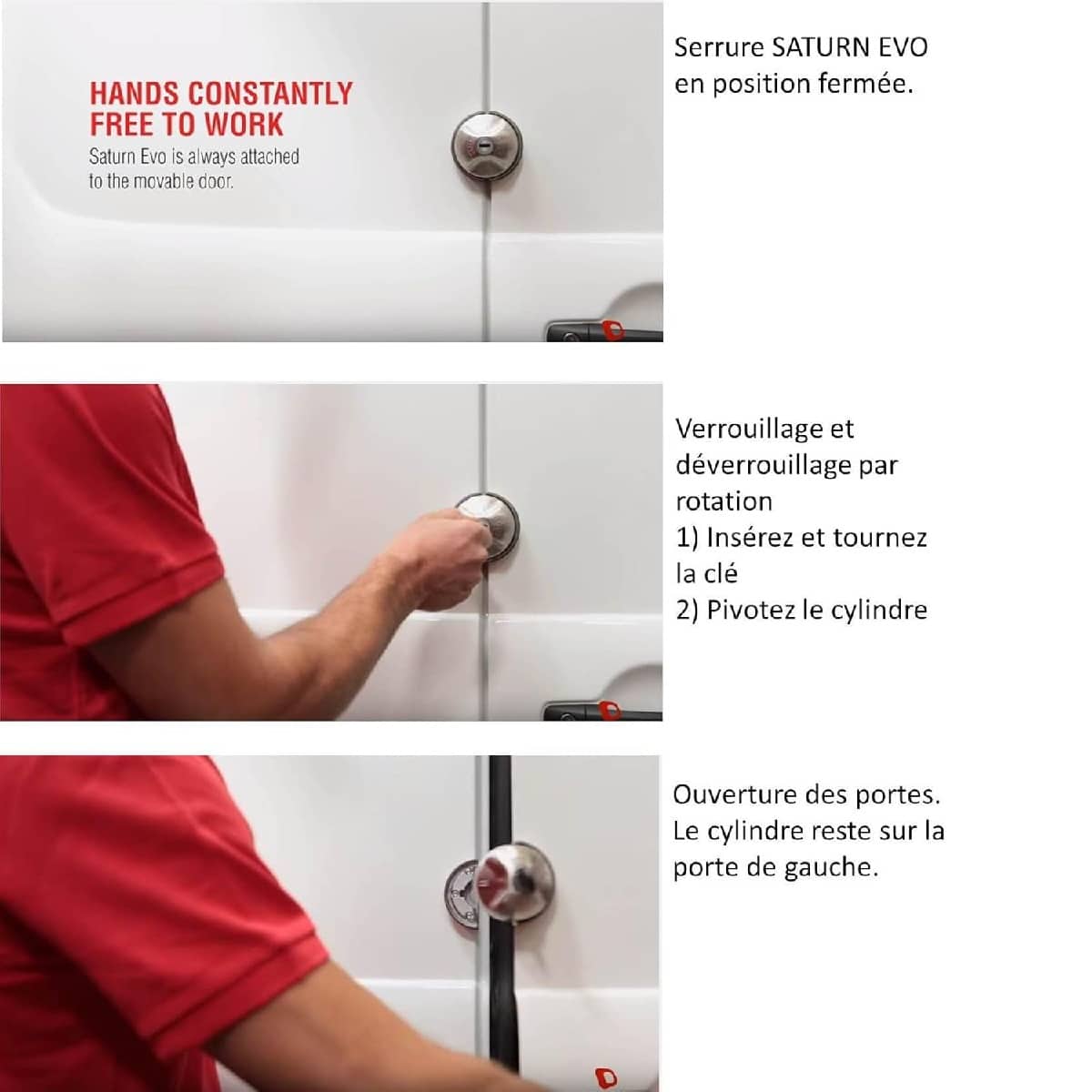 HANDS CONSTANTLY FREE TO WORK
Saturn Evo is always attached to the movable door.

Serrure SATURN EVO en position fermée.

Verrouillage et déverrouillage par rotation
1) Insérez et tournez la clé
2) Pivotez le cylindre

Ouverture des portes. Le cylindre reste sur la porte de gauche.