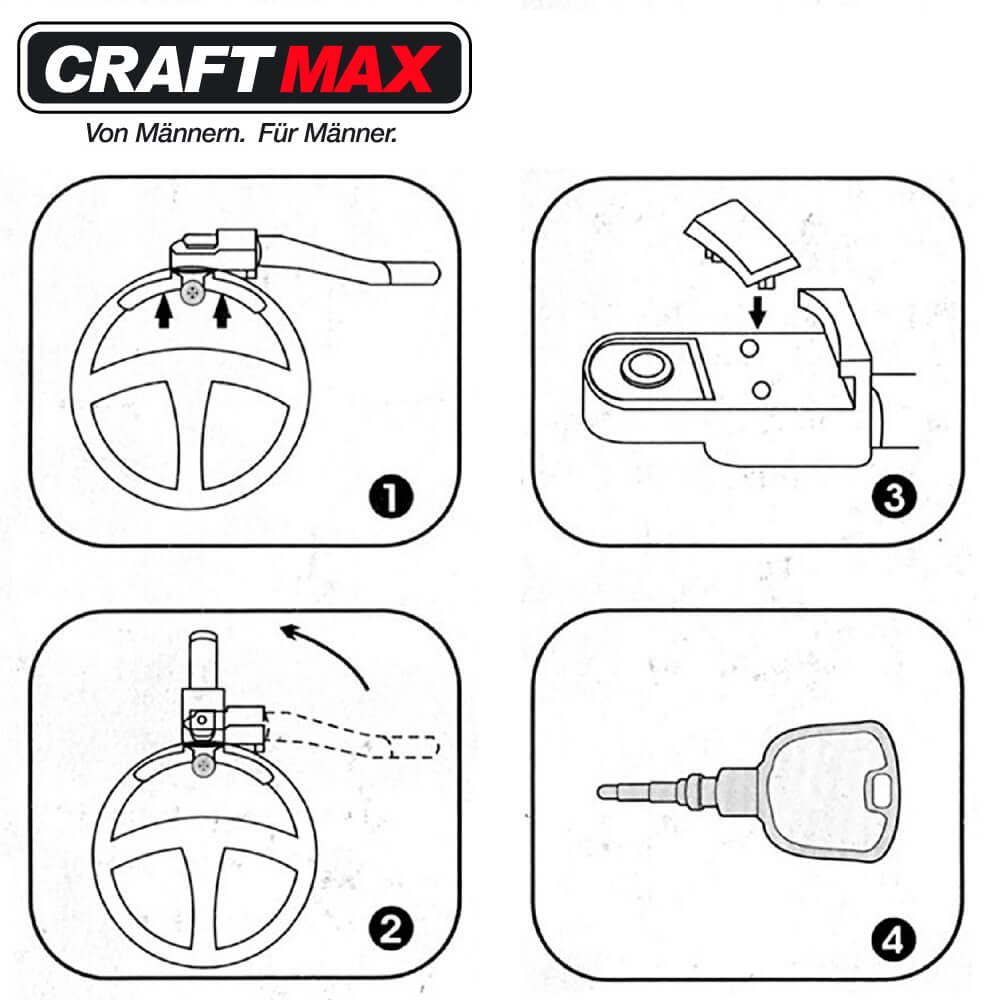 CRAFT MAX
Von Männern. Für Männer.

1

3

2

4